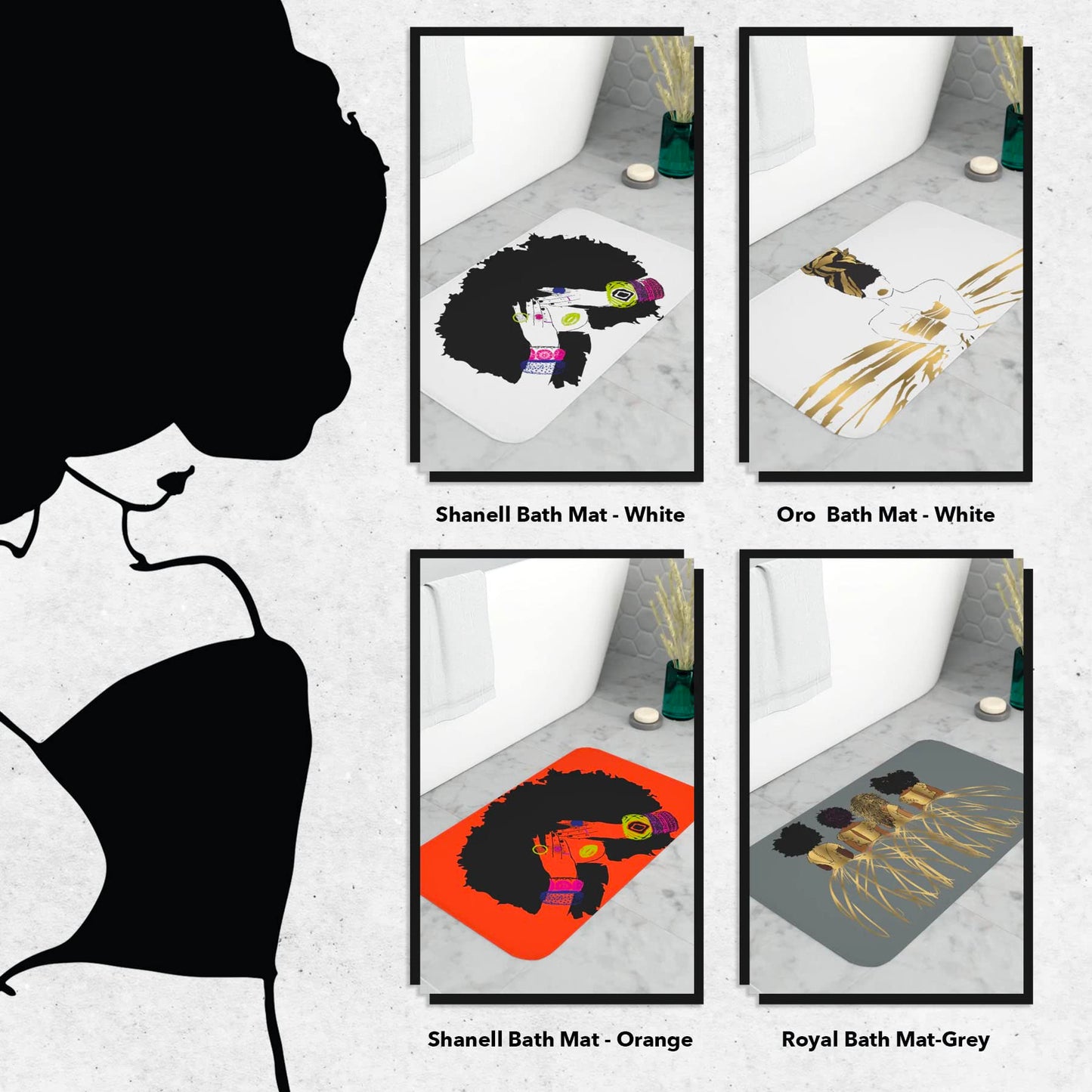 Shanell Bath Mat - White

Oro  Bath Mat - White

Shanell Bath Mat - Orange

Royal Bath Mat-Grey