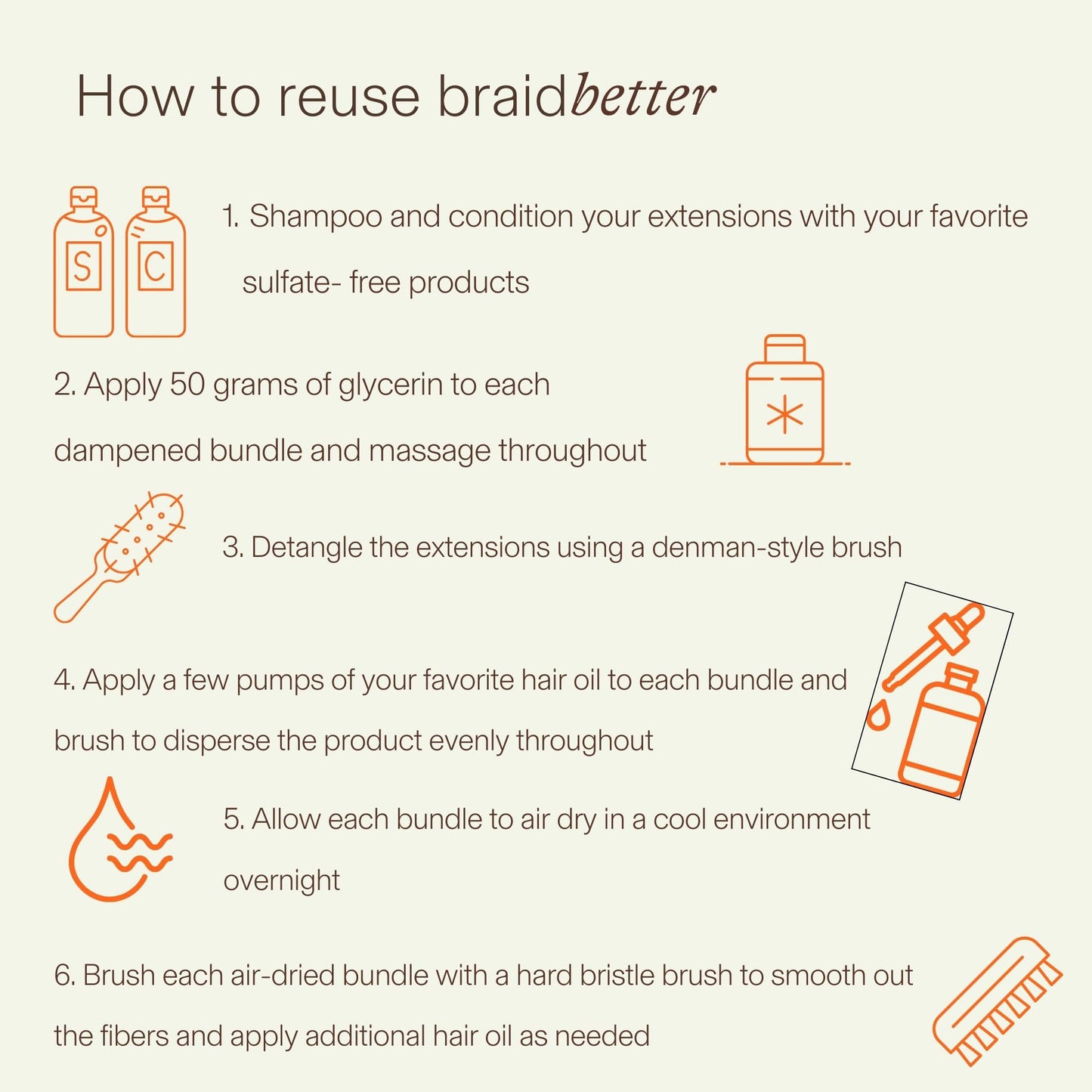 How to reuse braidbetter

S C

1. Shampoo and condition your extensions with your favorite sulfate- free products

2. Apply 50 grams of glycerin to each dampened bundle and massage throughout

3. Detangle the extensions using a denman-style brush

4. Apply a few pumps of your favorite hair oil to each bundle and brush to disperse the product evenly throughout

5. Allow each bundle to air dry in a cool environment overnight

6. Brush each air-dried bundle with a hard bristle brush to smooth out the fibers and apply additional hair oil as needed