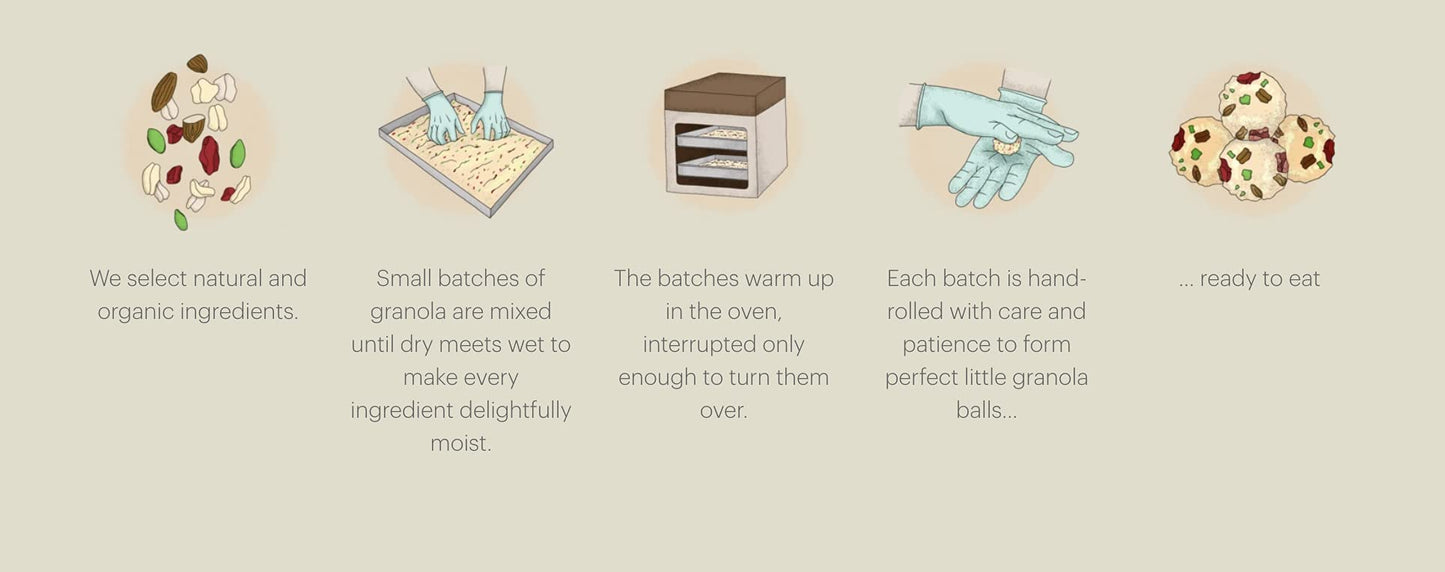 We select natural and organic ingredients.

Small batches of granola are mixed until dry meets wet to make every ingredient delightfully moist.

The batches warm up in the oven, interrupted only enough to turn them over.

Each batch is hand-rolled with care and patience to form perfect little granola balls...

... ready to eat