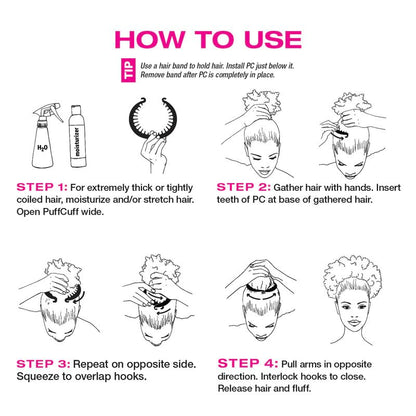 HOW TO USE

TIP Use a hair band to hold hair. Install PC just below it. Remove band after PC is completely in place.

$H_2O$

moisturizer

STEP 1: For extremely thick or tightly coiled hair, moisturize and/or stretch hair. Open PuffCuff wide.

STEP 2: Gather hair with hands. Insert teeth of PC at base of gathered hair.

STEP 3: Repeat on opposite side. Squeeze to overlap hooks.

STEP 4: Pull arms in opposite direction. Interlock hooks to close. Release hair and fluff.