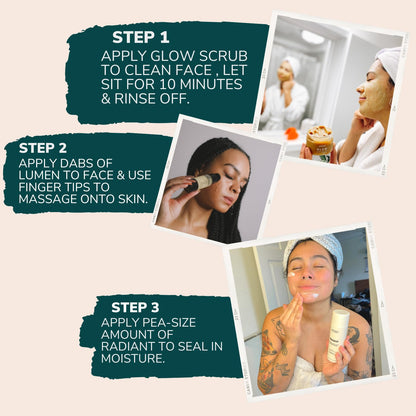 STEP 1
APPLY GLOW SCRUB TO CLEAN FACE , LET SIT FOR 10 MINUTES & RINSE OFF.

STEP 2
APPLY DABS OF LUMEN TO FACE & USE FINGER TIPS TO MASSAGE ONTO SKIN.

STEP 3
APPLY PEA-SIZE AMOUNT OF RADIANT TO SEAL IN MOISTURE.