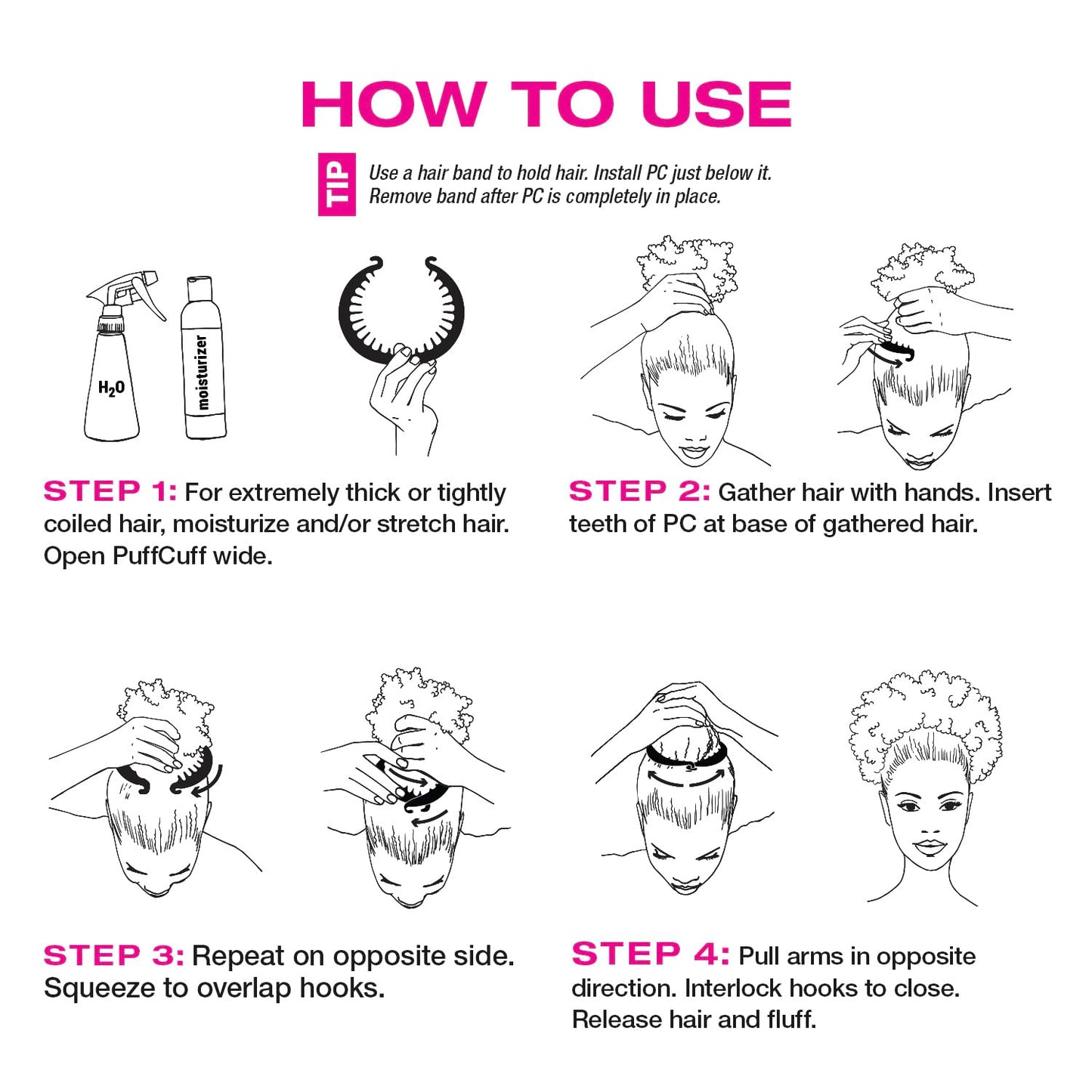 HOW TO USE

TIP Use a hair band to hold hair. Install PC just below it. Remove band after PC is completely in place.

$H_2O$

moisturizer

STEP 1: For extremely thick or tightly coiled hair, moisturize and/or stretch hair. Open PuffCuff wide.

STEP 2: Gather hair with hands. Insert teeth of PC at base of gathered hair.

STEP 3: Repeat on opposite side. Squeeze to overlap hooks.

STEP 4: Pull arms in opposite direction. Interlock hooks to close. Release hair and fluff.