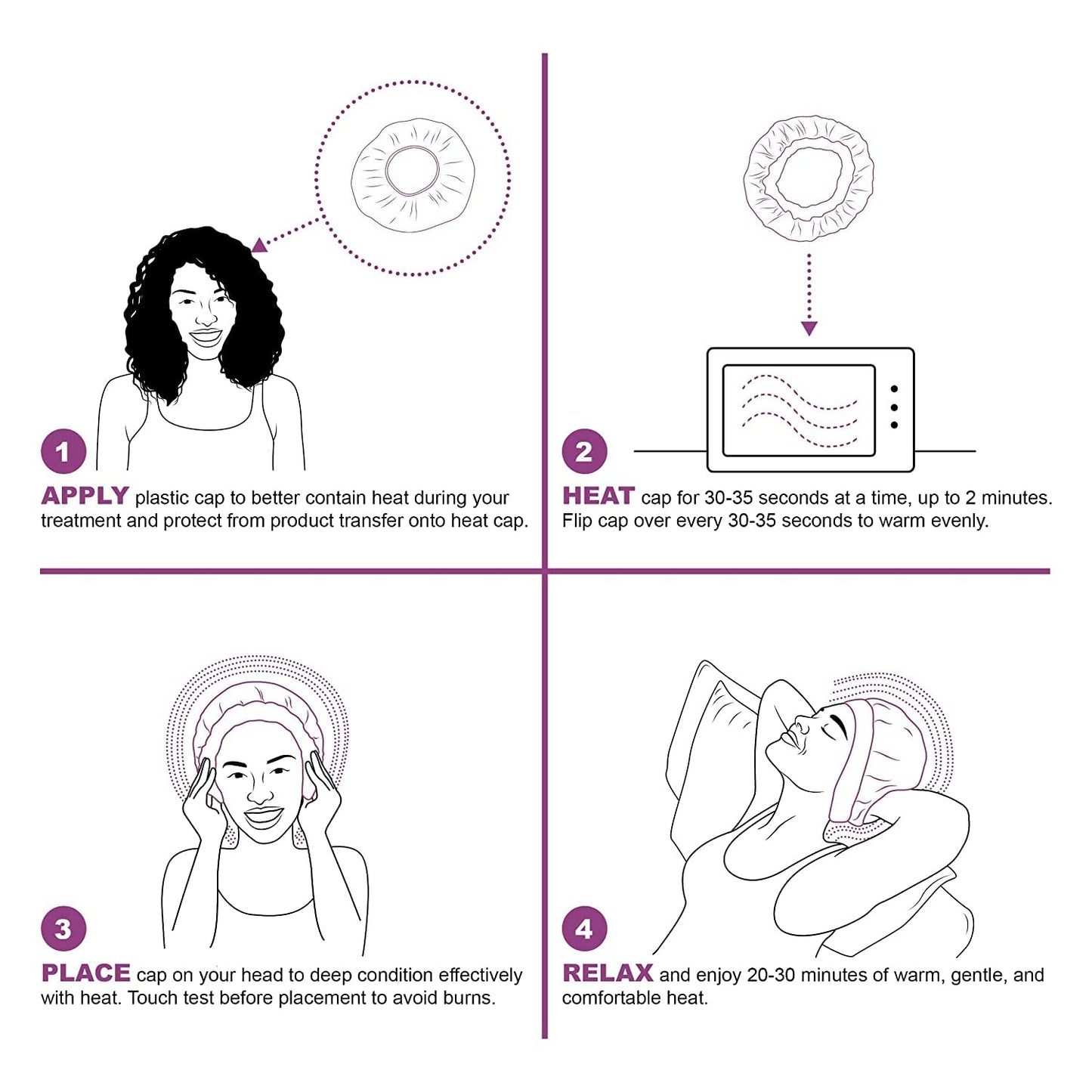 1

APPLY plastic cap to better contain heat during your treatment and protect from product transfer onto heat cap.

2

HEAT cap for 30-35 seconds at a time, up to 2 minutes. Flip cap over every 30-35 seconds to warm evenly.

3

PLACE cap on your head to deep condition effectively with heat. Touch test before placement to avoid burns.

4

RELAX and enjoy 20-30 minutes of warm, gentle, and comfortable heat.