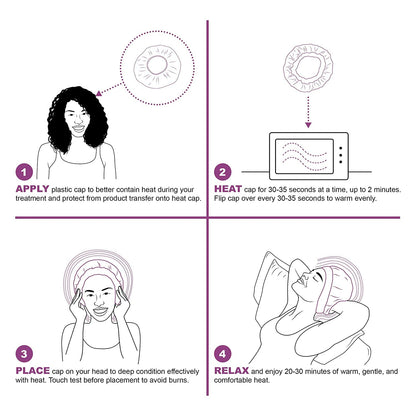 1

APPLY plastic cap to better contain heat during your treatment and protect from product transfer onto heat cap.

2

HEAT cap for 30-35 seconds at a time, up to 2 minutes. Flip cap over every 30-35 seconds to warm evenly.

3

PLACE cap on your head to deep condition effectively with heat. Touch test before placement to avoid burns.

4

RELAX and enjoy 20-30 minutes of warm, gentle, and comfortable heat.