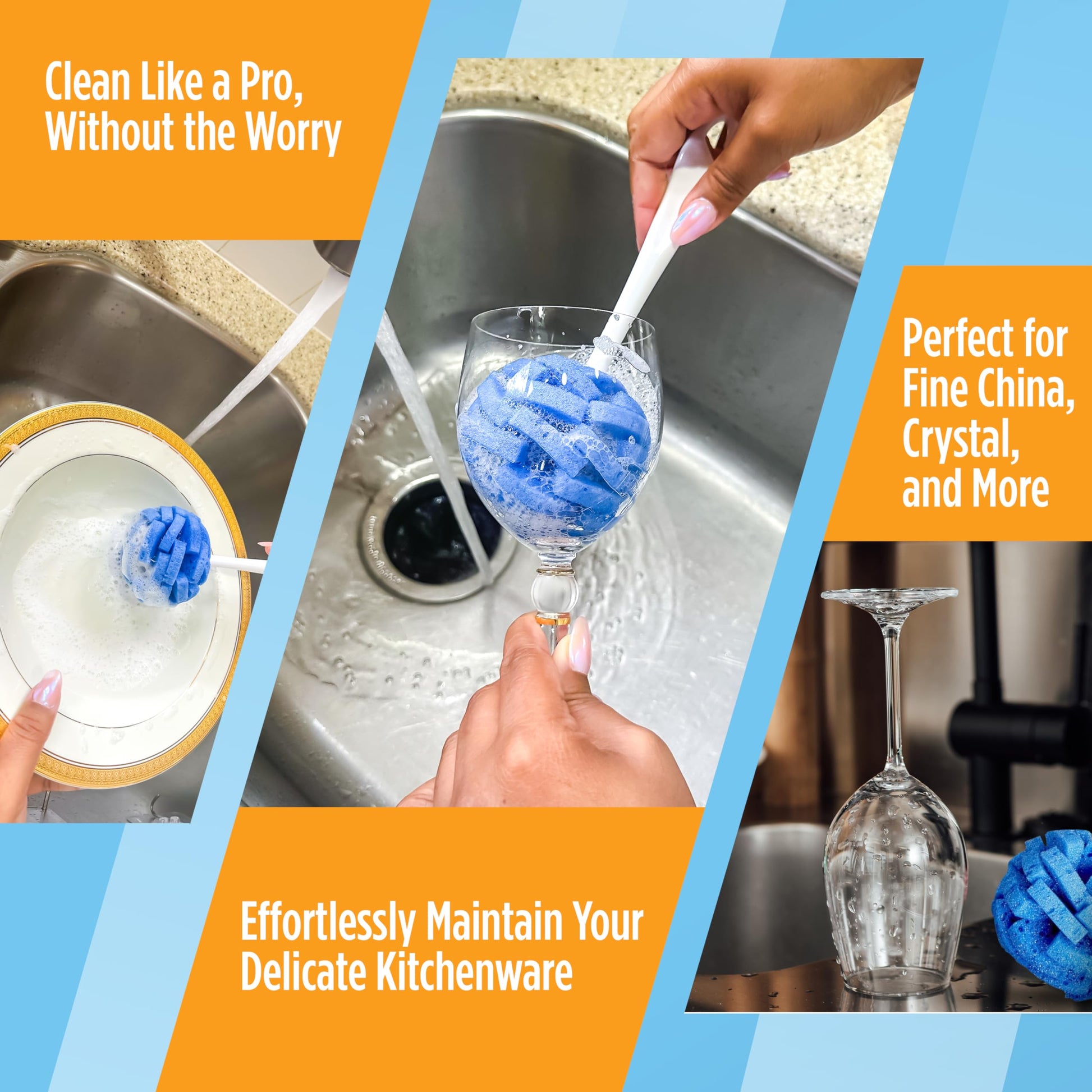 Clean Like a Pro, Without the Worry

Perfect for Fine China, Crystal, and More

Effortlessly Maintain Your Delicate Kitchenware