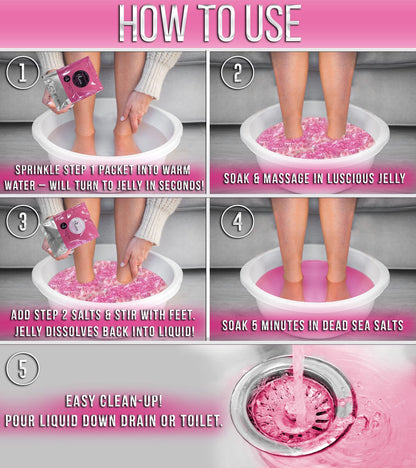 HOW TO USE

1

SPRINKLE STEP 1 PACKET INTO WARM WATER – WILL TURN TO JELLY IN SECONDS!

2

SOAK & MASSAGE IN LUSCIOUS JELLY

3

ADD STEP 2 SALTS & STIR WITH FEET. JELLY DISSOLVES BACK INTO LIQUID!

4

SOAK 5 MINUTES IN DEAD SEA SALTS

5

EASY CLEAN-UP!
POUR LIQUID DOWN DRAIN OR TOILET.