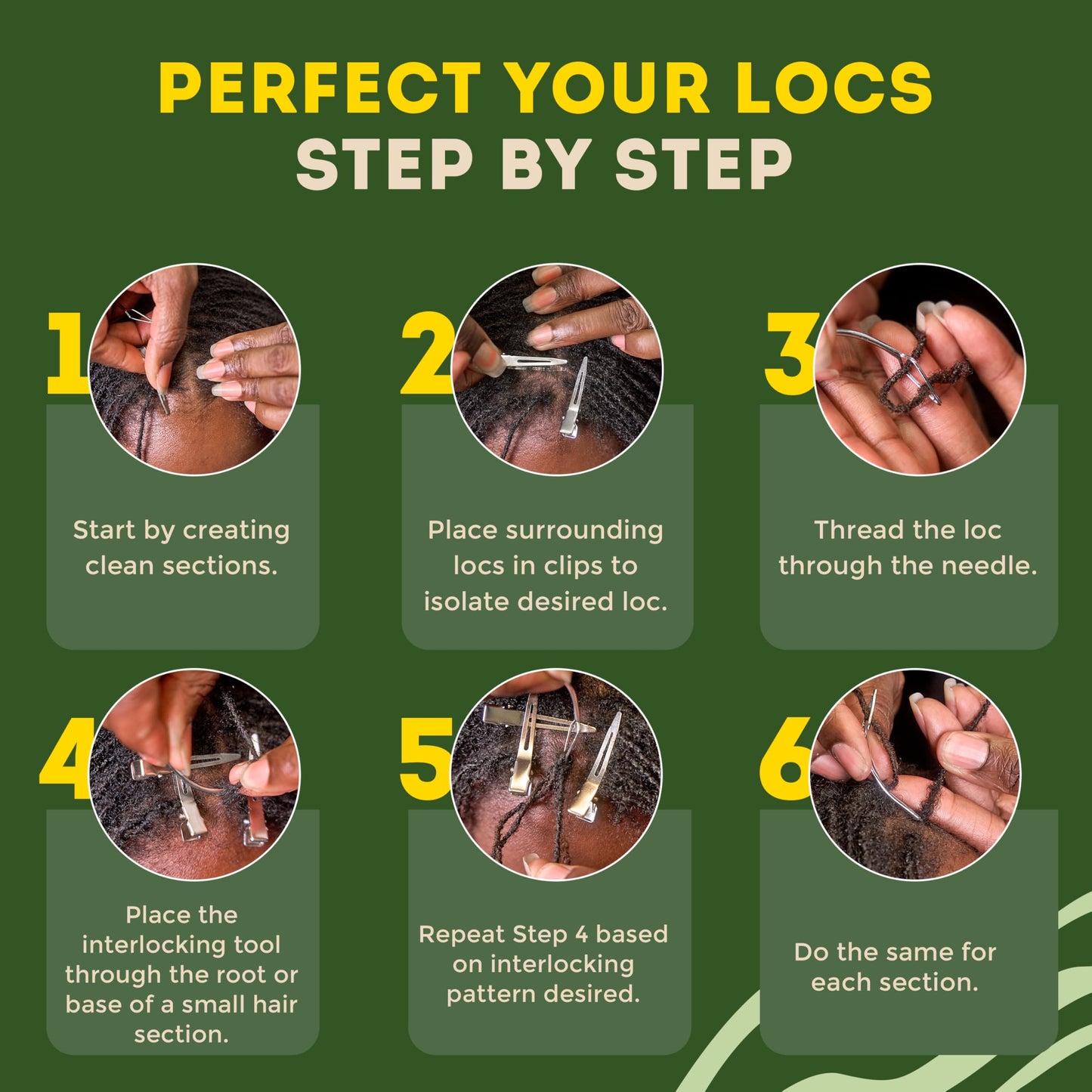 PERFECT YOUR LOCS
STEP BY STEP

1
Start by creating clean sections.

2
Place surrounding locs in clips to isolate desired loc.

3
Thread the loc through the needle.

4
Place the interlocking tool through the root or base of a small hair section.

5
Repeat Step 4 based on interlocking pattern desired.

6
Do the same for each section.