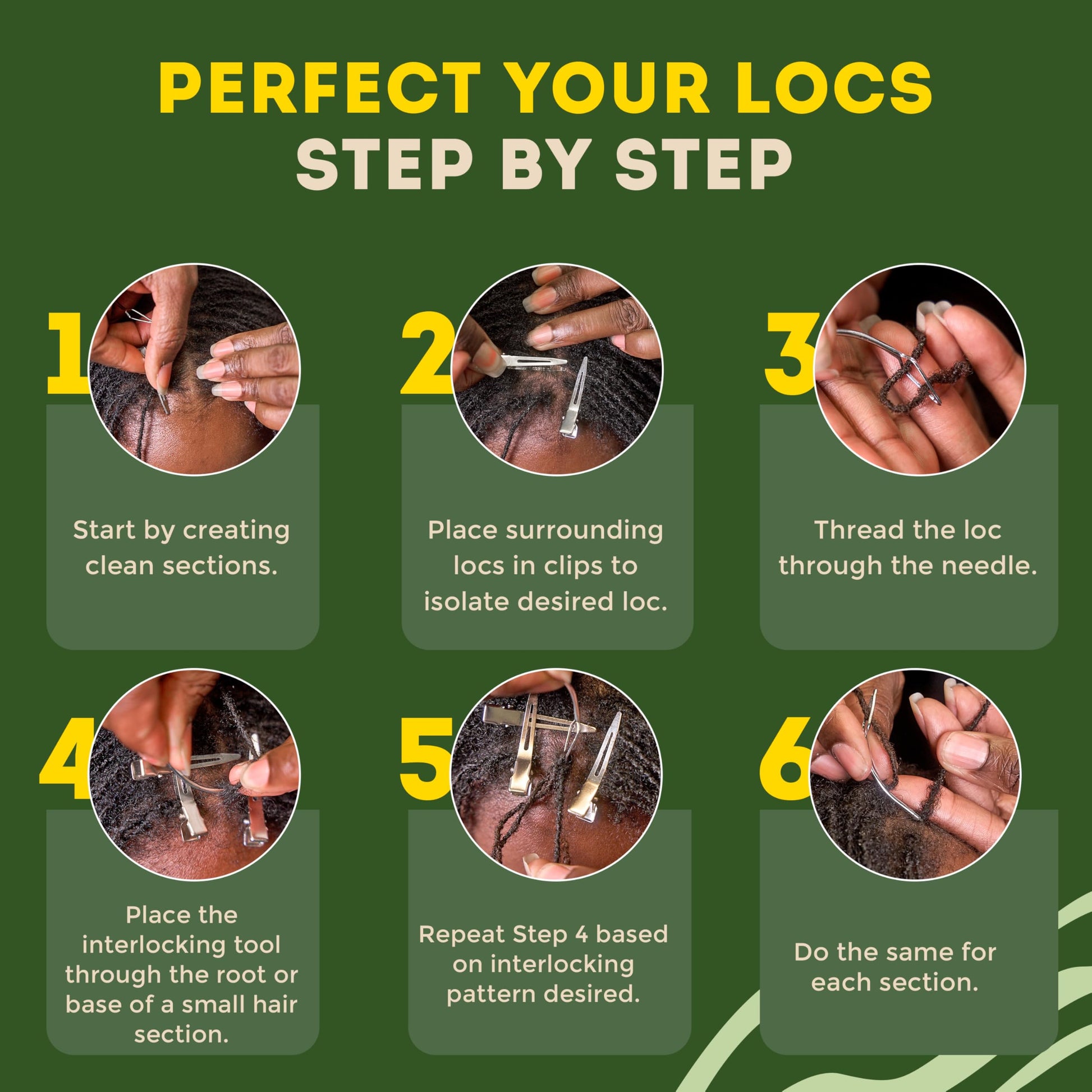 PERFECT YOUR LOCS
STEP BY STEP

1

Start by creating clean sections.

2

Place surrounding locs in clips to isolate desired loc.

3

Thread the loc through the needle.

4

Place the interlocking tool through the root or base of a small hair section.

5

Repeat Step 4 based on interlocking pattern desired.

6

Do the same for each section.