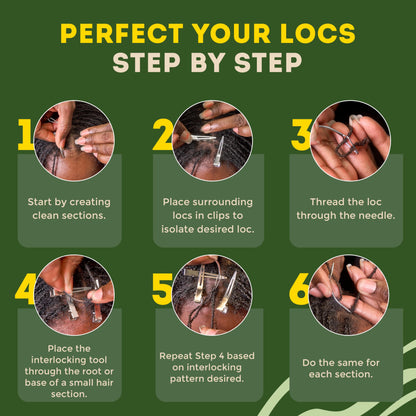 PERFECT YOUR LOCS
STEP BY STEP

1
Start by creating clean sections.

2
Place surrounding locs in clips to isolate desired loc.

3
Thread the loc through the needle.

4
Place the interlocking tool through the root or base of a small hair section.

5
Repeat Step 4 based on interlocking pattern desired.

6
Do the same for each section.